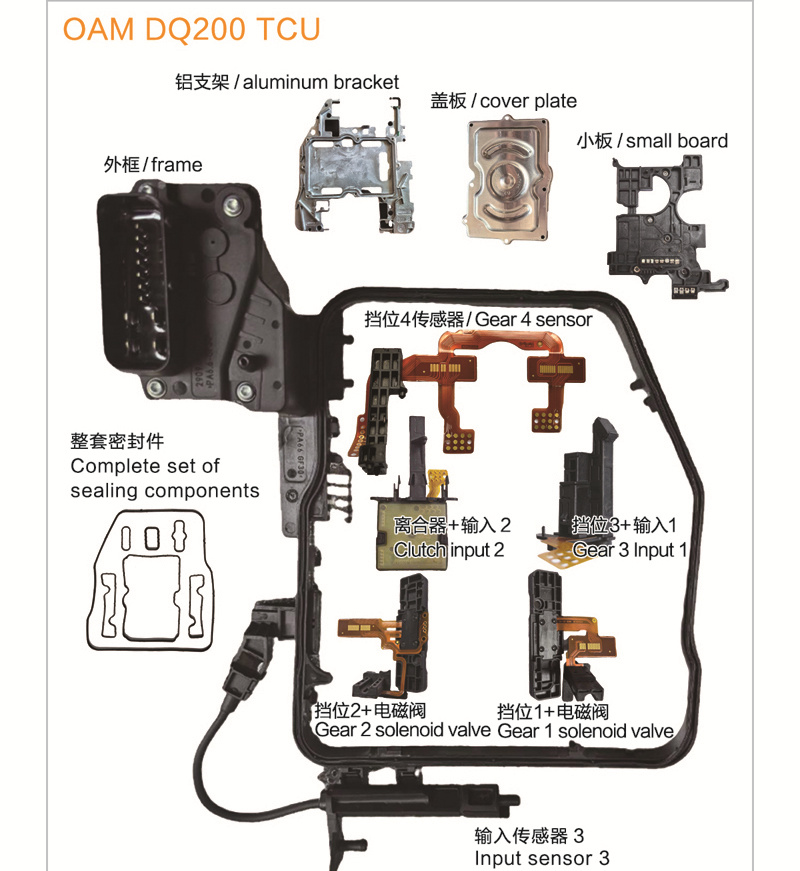 OAM DQ200 TCU

铝支架 / aluminum bracket

盖板 / cover plate

小板 / small board

外框 / frame

挡位4传感器 / Gear 4 sensor

整套密封件
Complete set of sealing components

离合器+输入 2
Clutch input 2

挡位3+输入1
Gear 3 Input 1

挡位2+电磁阀
Gear 2 solenoid valve

挡位1+电磁阀
Gear 1 solenoid valve

输入传感器 3
Input sensor 3